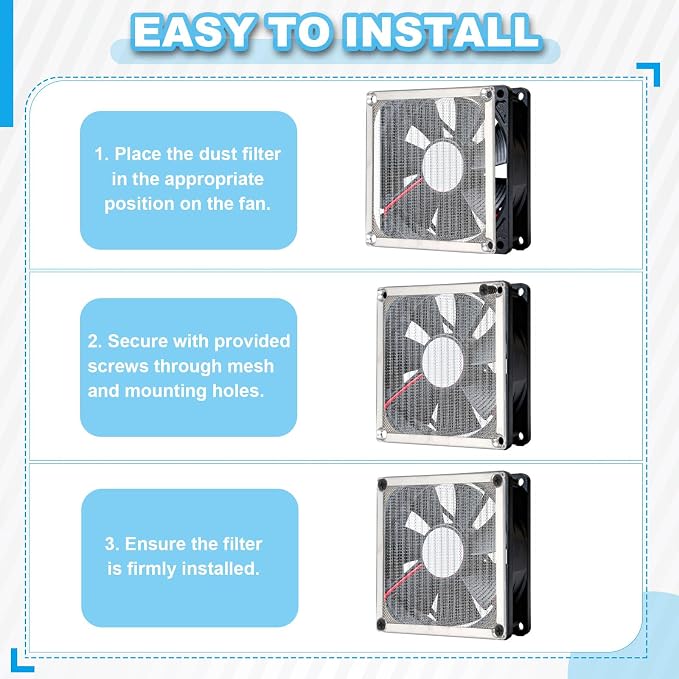 EASY TO INSTALL

1. Place the dust filter in the appropriate position on the fan.

2. Secure with provided screws through mesh and mounting holes.

3. Ensure the filter is firmly installed.