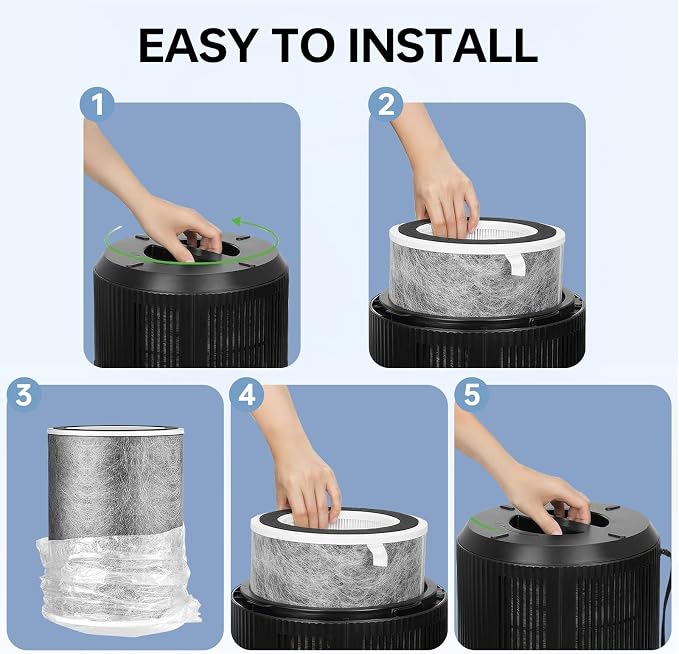 EASY TO INSTALL

1

2

3

4

5