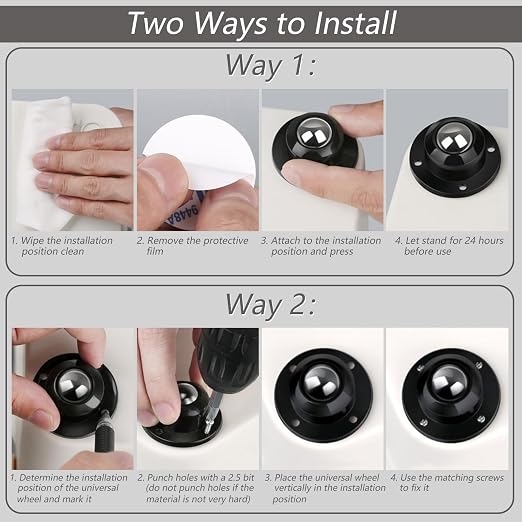 Two Ways to Install

Way 1:

9448A

1. Wipe the installation position clean

2. Remove the protective film

3. Attach to the installation position and press

4. Let stand for 24 hours before use

Way 2:

1. Determine the installation position of the universal wheel and mark it

2. Punch holes with a 2.5 bit (do not punch holes if the material is not very hard)

3. Place the universal wheel vertically in the installation position

4. Use the matching screws to fix it