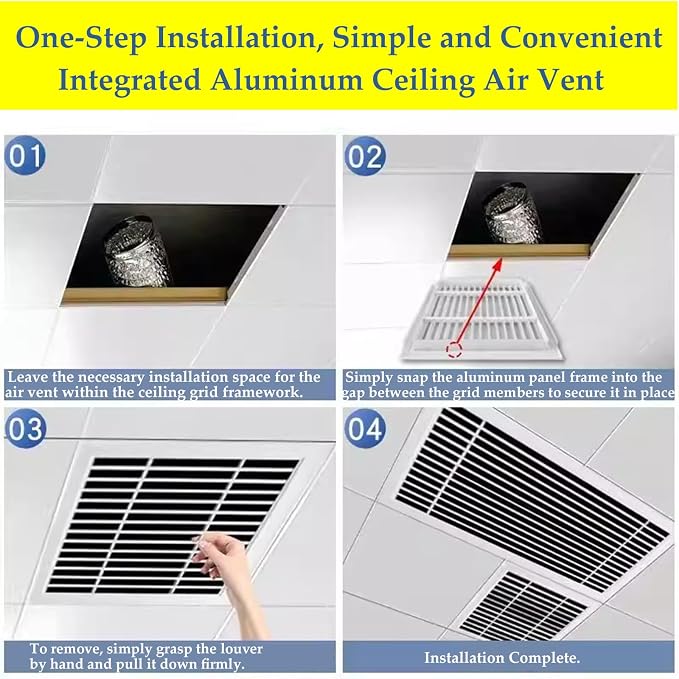 One-Step Installation, Simple and Convenient
Integrated Aluminum Ceiling Air Vent

01

Leave the necessary installation space for the air vent within the ceiling grid framework.

02

Simply snap the aluminum panel frame into the gap between the grid members to secure it in place

03

To remove, simply grasp the louver by hand and pull it down firmly.

04

Installation Complete.