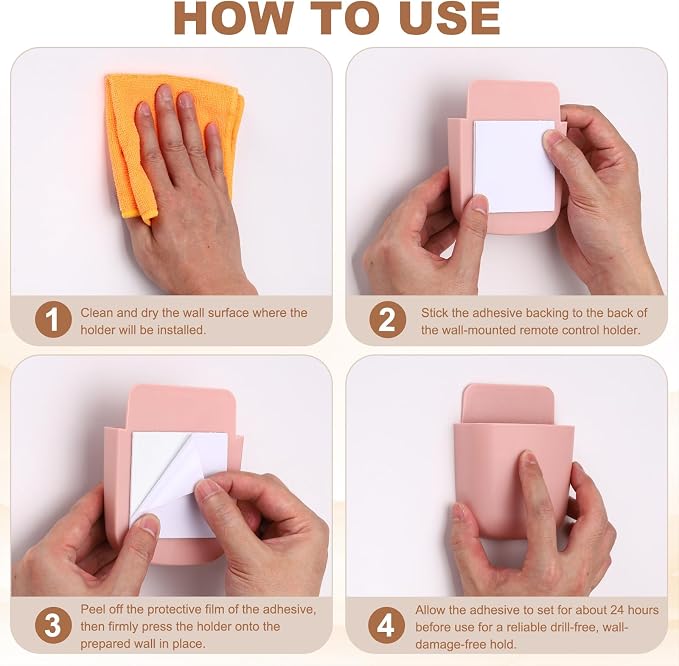 HOW TO USE

1 Clean and dry the wall surface where the holder will be installed.

2 Stick the adhesive backing to the back of the wall-mounted remote control holder.

3 Peel off the protective film of the adhesive, then firmly press the holder onto the prepared wall in place.

4 Allow the adhesive to set for about 24 hours before use for a reliable drill-free, wall-damage-free hold.