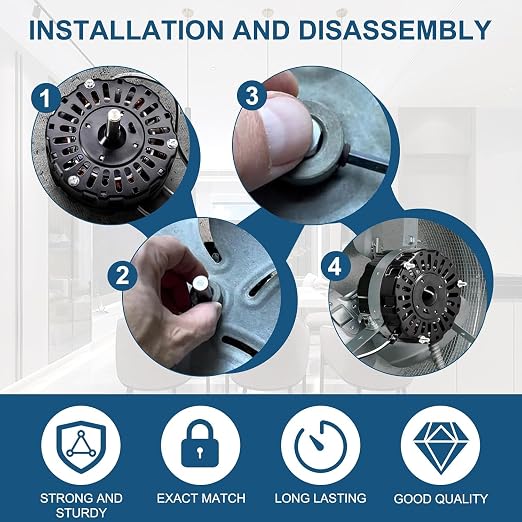 INSTALLATION AND DISASSEMBLY

1

3

2

4

STRONG AND STURDY

EXACT MATCH

LONG LASTING

GOOD QUALITY