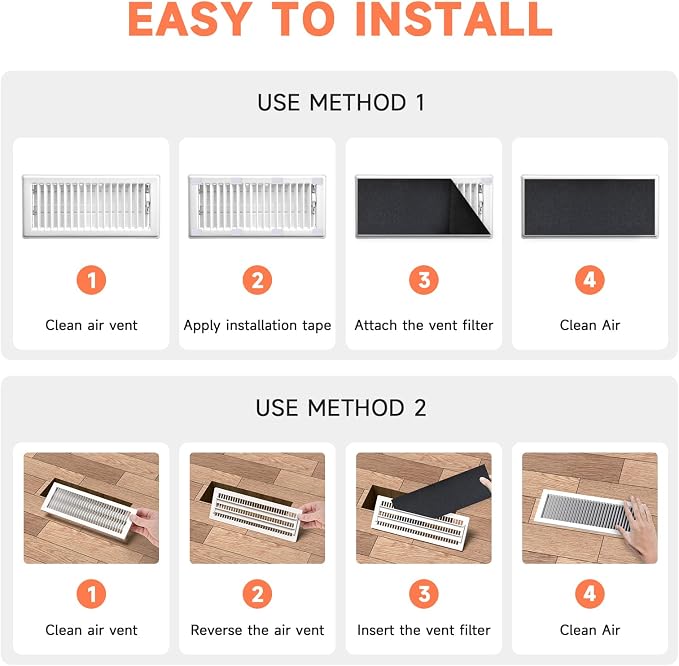 EASY TO INSTALL

USE METHOD 1

1
Clean air vent

2
Apply installation tape

3
Attach the vent filter

4
Clean Air

USE METHOD 2

1
Clean air vent

2
Reverse the air vent

3
Insert the vent filter

4
Clean Air