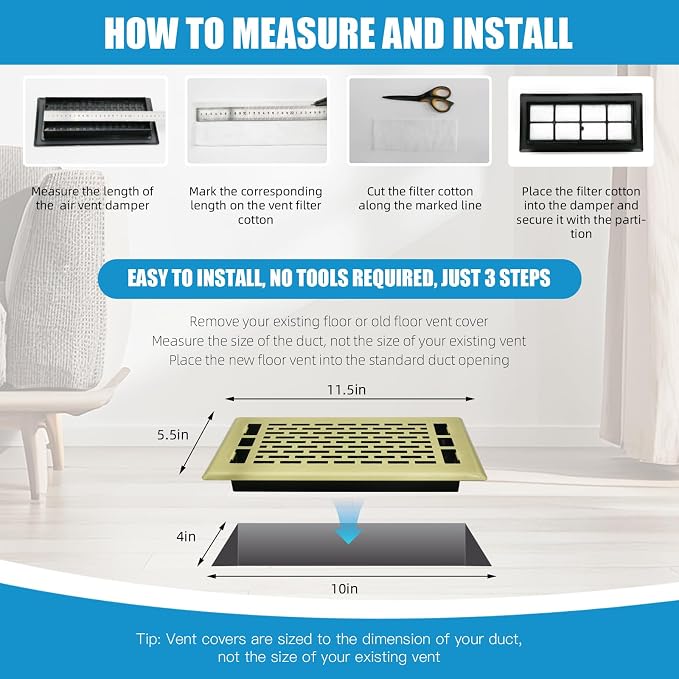 HOW TO MEASURE AND INSTALL

Measure the length of the air vent damper

Mark the corresponding length on the vent filter cotton

Cut the filter cotton along the marked line

Place the filter cotton into the damper and secure it with the partition

EASY TO INSTALL, NO TOOLS REQUIRED, JUST 3 STEPS

Remove your existing floor or old floor vent cover
Measure the size of the duct, not the size of your existing vent
Place the new floor vent into the standard duct opening

11.5in

5.5in

4in

10in

Tip: Vent covers are sized to the dimension of your duct, not the size of your existing vent