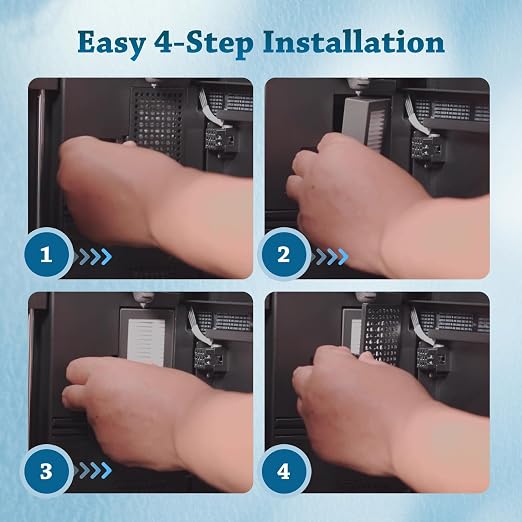 Easy 4-Step Installation

1

2

3

4