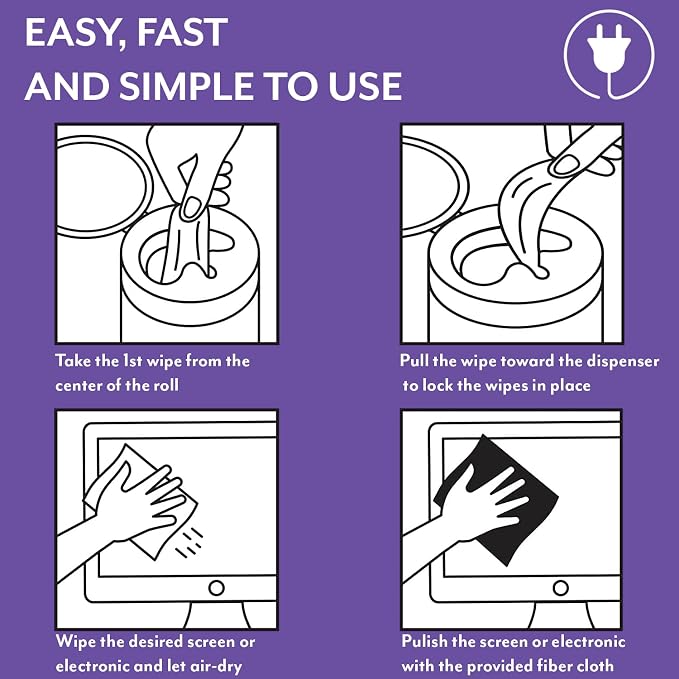 EASY, FAST
AND SIMPLE TO USE

Take the 1st wipe from the center of the roll

Pull the wipe toward the dispenser to lock the wipes in place

Wipe the desired screen or electronic and let air-dry

Pulish the screen or electronic with the provided fiber cloth