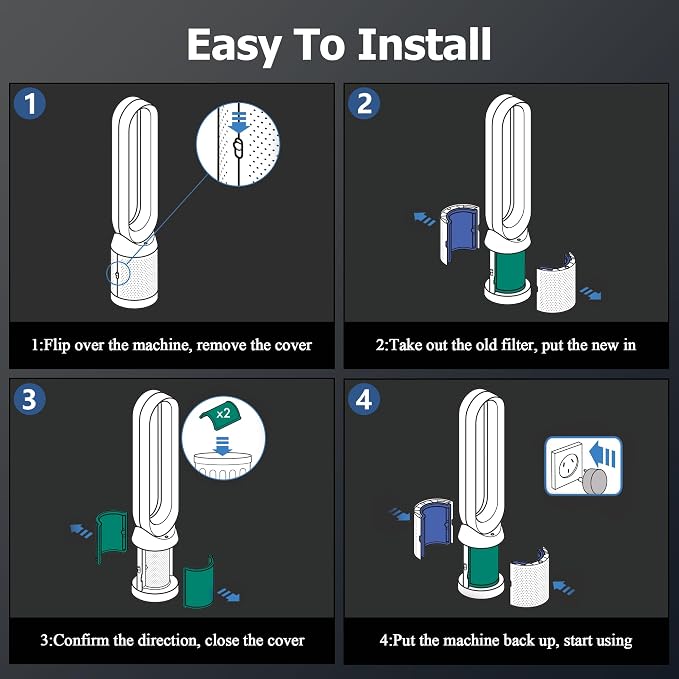 Easy To Install

1

1:Flip over the machine, remove the cover

2

2:Take out the old filter, put the new in

3

x2

3:Confirm the direction, close the cover

4

4:Put the machine back up, start using