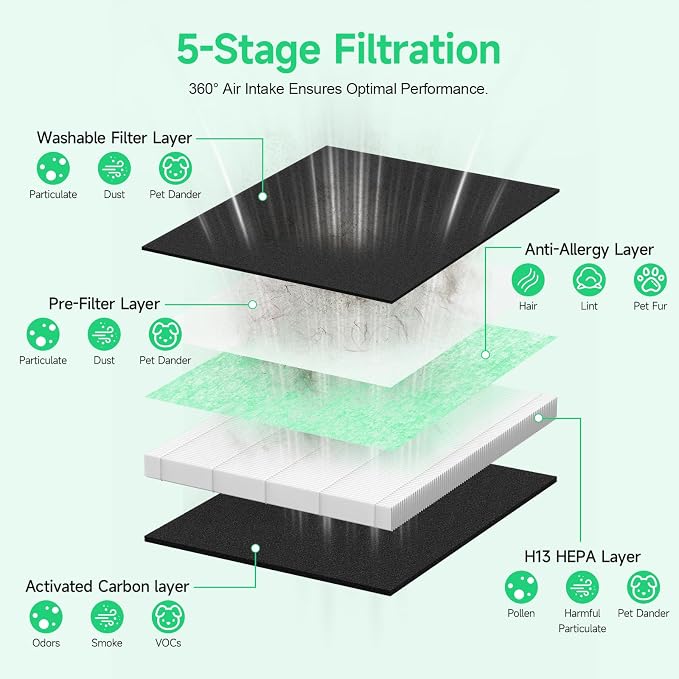 5-Stage Filtration

360° Air Intake Ensures Optimal Performance.

Washable Filter Layer

Particulate
Dust
Pet Dander

Anti-Allergy Layer

Hair
Lint
Pet Fur

Pre-Filter Layer

Particulate
Dust
Pet Dander

H13 HEPA Layer

Pollen
Harmful Particulate
Pet Dander

Activated Carbon layer

Odors
Smoke
VOCs