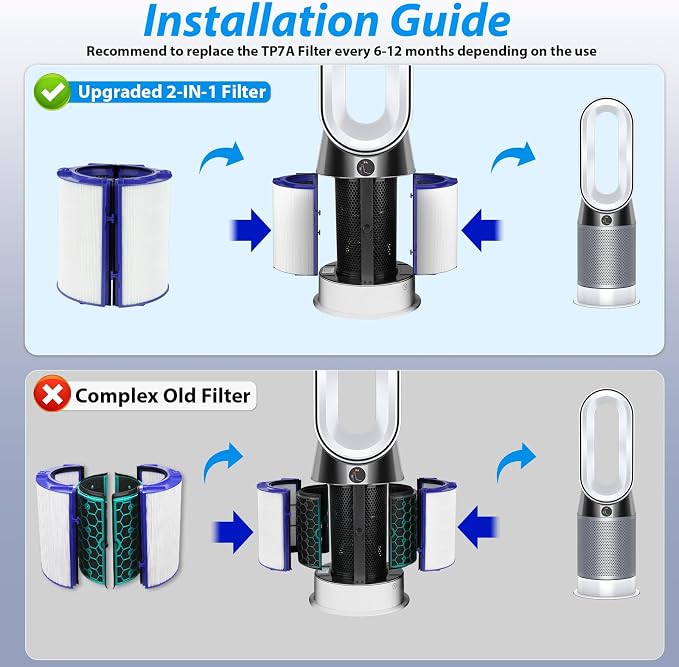 Installation Guide

Recommend to replace the TP7A Filter every 6-12 months depending on the use

Upgraded 2-IN-1 Filter

Complex Old Filter