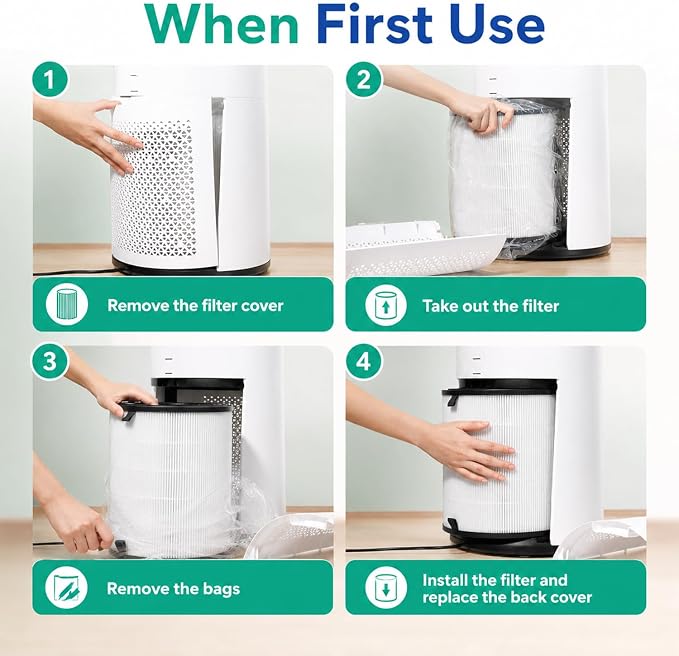 When First Use

1

Remove the filter cover

2

Take out the filter

3

Remove the bags

4

Install the filter and replace the back cover