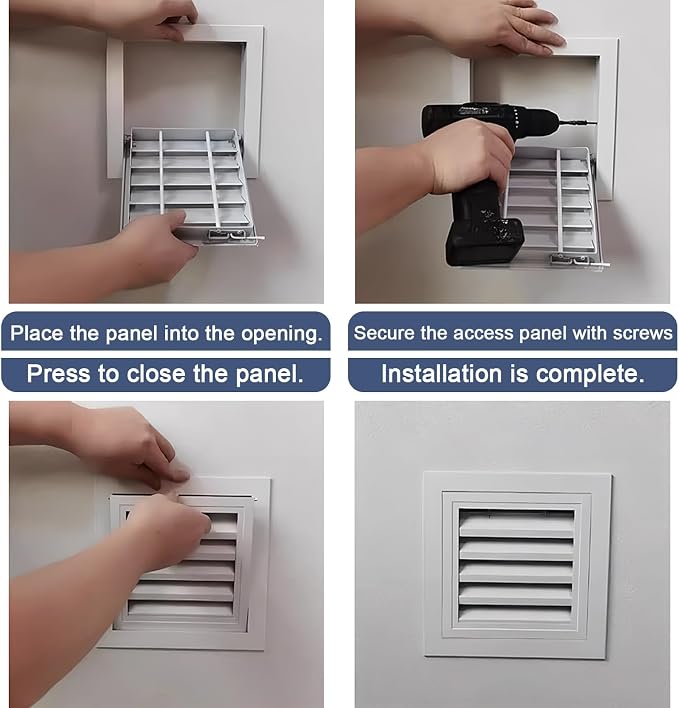 Place the panel into the opening.

Secure the access panel with screws

Press to close the panel.

Installation is complete.