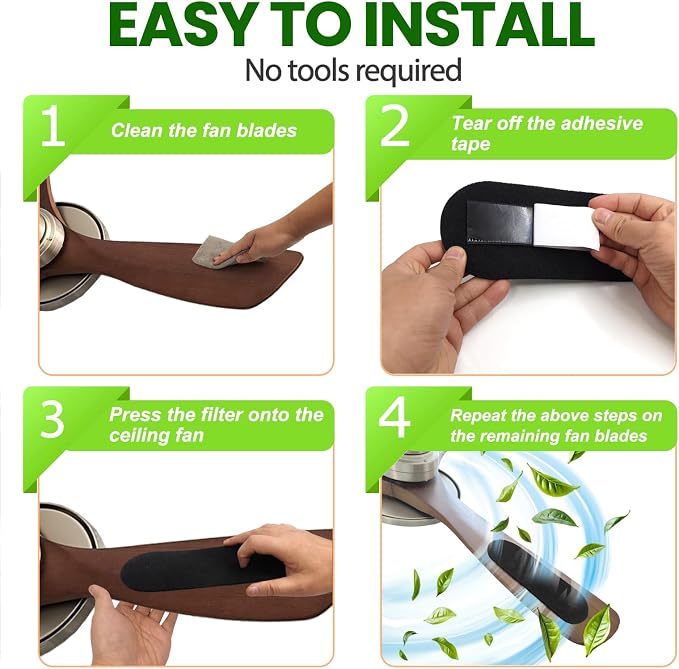 EASY TO INSTALL
No tools required

1 Clean the fan blades

2 Tear off the adhesive tape

3 Press the filter onto the ceiling fan

4 Repeat the above steps on the remaining fan blades