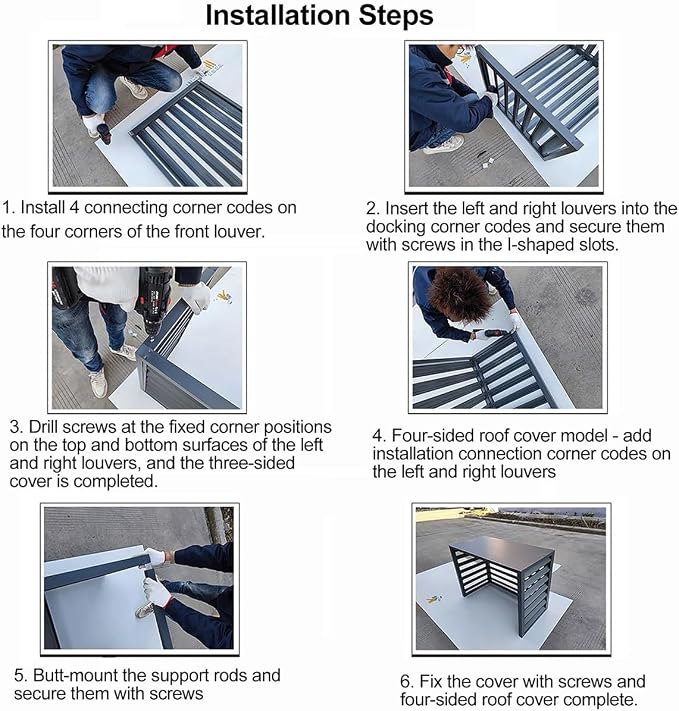 Installation Steps

1. Install 4 connecting corner codes on the four corners of the front louver.

2. Insert the left and right louvers into the docking corner codes and secure them with screws in the l-shaped slots.

3. Drill screws at the fixed corner positions on the top and bottom surfaces of the left and right louvers, and the three-sided cover is completed.

4. Four-sided roof cover model - add installation connection corner codes on the left and right louvers

5. Butt-mount the support rods and secure them with screws

6. Fix the cover with screws and four-sided roof cover complete.