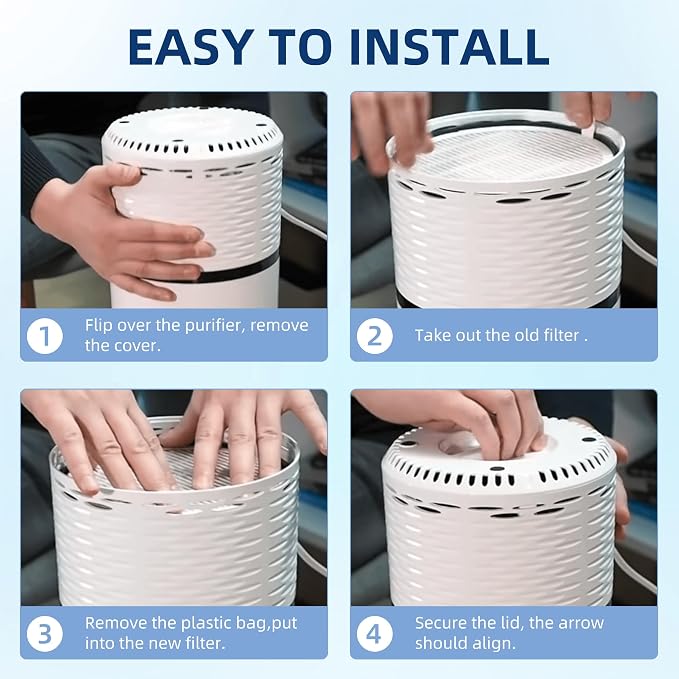 EASY TO INSTALL

1 Flip over the purifier, remove the cover.

2 Take out the old filter .

3 Remove the plastic bag,put into the new filter.

4 Secure the lid, the arrow should align.