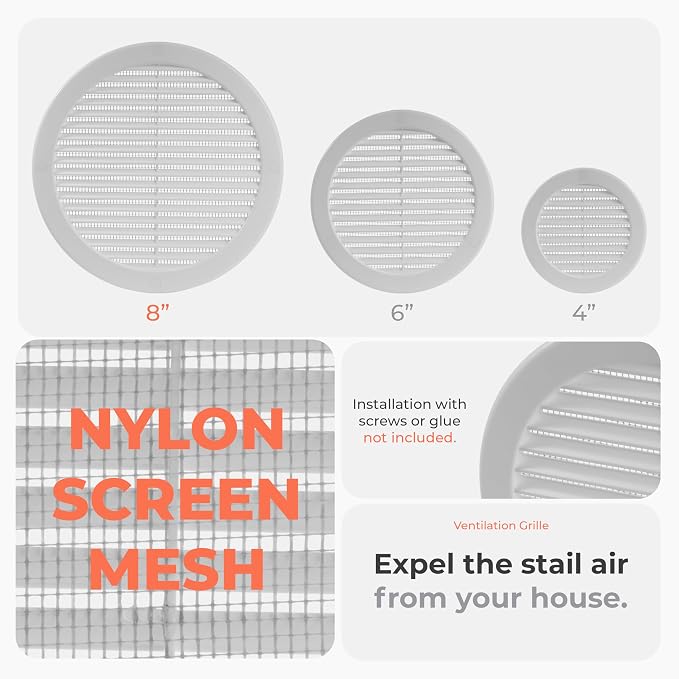 8”
6”
4”

NYLON SCREEN MESH

Installation with screws or glue not included.

Ventilation Grille

Expel the stail air from your house.