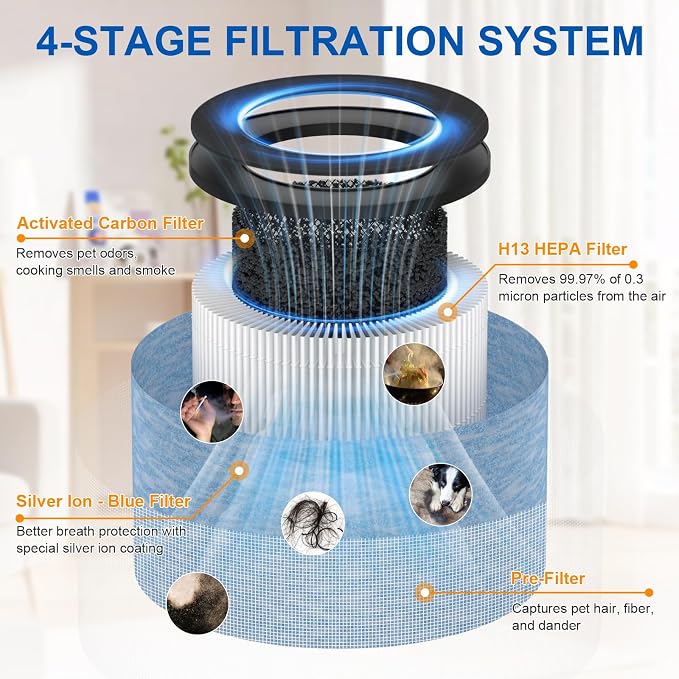 4-STAGE FILTRATION SYSTEM

Activated Carbon Filter
Removes pet odors, cooking smells and smoke

H13 HEPA Filter
Removes 99.97% of 0.3 micron particles from the air

Silver Ion - Blue Filter
Better breath protection with special silver ion coating

Pre-Filter
Captures pet hair, fiber, and dander