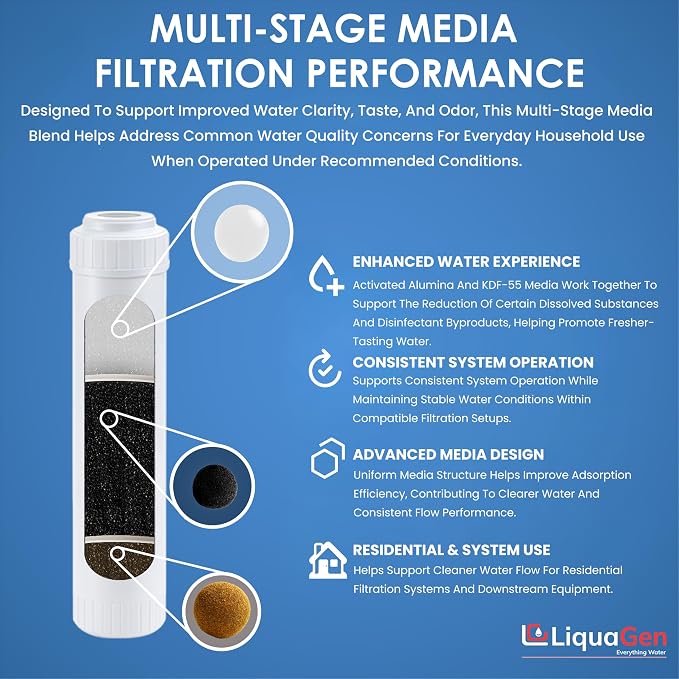 MULTI-STAGE MEDIA FILTRATION PERFORMANCE

Designed To Support Improved Water Clarity, Taste, And Odor, This Multi-Stage Media Blend Helps Address Common Water Quality Concerns For Everyday Household Use When Operated Under Recommended Conditions.

ENHANCED WATER EXPERIENCE
Activated Alumina And KDF-55 Media Work Together To Support The Reduction Of Certain Dissolved Substances And Disinfectant Byproducts, Helping Promote Fresher-Tasting Water.

CONSISTENT SYSTEM OPERATION
Supports Consistent System Operation While Maintaining Stable Water Conditions Within Compatible Filtration Setups.

ADVANCED MEDIA DESIGN
Uniform Media Structure Helps Improve Adsorption Efficiency, Contributing To Clearer Water And Consistent Flow Performance.

RESIDENTIAL & SYSTEM USE
Helps Support Cleaner Water Flow For Residential Filtration Systems And Downstream Equipment.

LiquaGen
Everything Water