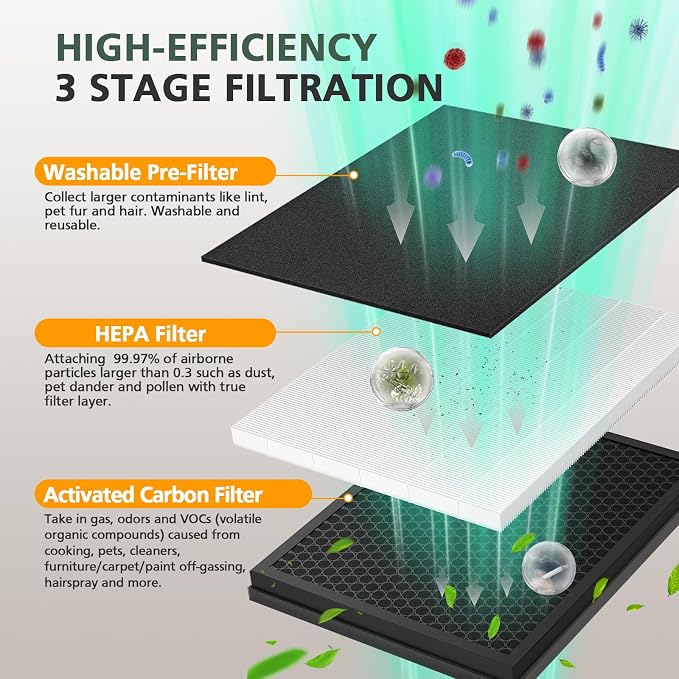 HIGH-EFFICIENCY
3 STAGE FILTRATION

Washable Pre-Filter

Collect larger contaminants like lint, pet fur and hair. Washable and reusable.

HEPA Filter

Attaching 99.97% of airborne particles larger than 0.3 such as dust, pet dander and pollen with true filter layer.

Activated Carbon Filter

Take in gas, odors and VOCs (volatile organic compounds) caused from cooking, pets, cleaners, furniture/carpet/paint off-gassing, hairspray and more.