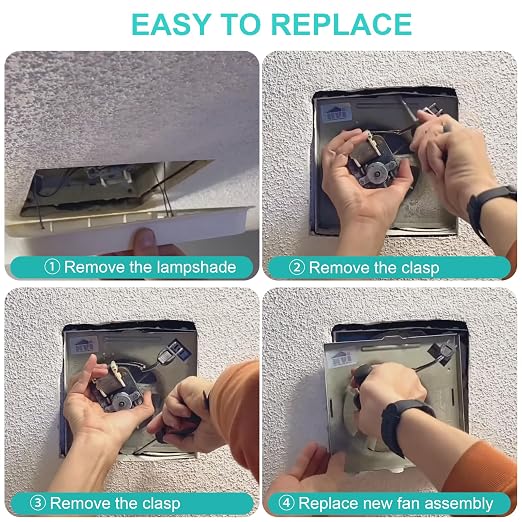 EASY TO REPLACE

① Remove the lampshade

② Remove the clasp

③ Remove the clasp

④ Replace new fan assembly