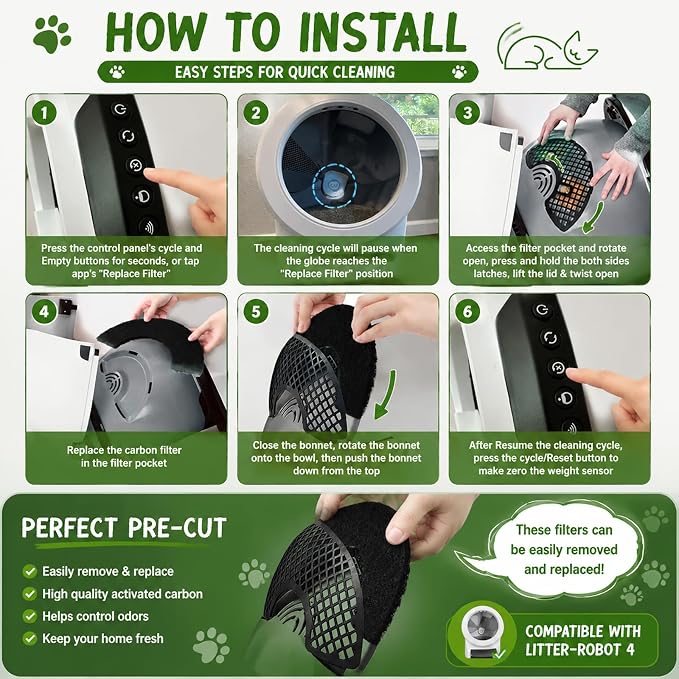 HOW TO INSTALL
EASY STEPS FOR QUICK CLEANING

1
Press the control panel's cycle and Empty buttons for seconds, or tap app's "Replace Filter"

2
The cleaning cycle will pause when the globe reaches the "Replace Filter" position

3
Access the filter pocket and rotate open, press and hold the both sides latches, lift the lid & twist open

4
Replace the carbon filter in the filter pocket

5
Close the bonnet, rotate the bonnet onto the bowl, then push the bonnet down from the top

6
After Resume the cleaning cycle, press the cycle/Reset button to make zero the weight sensor

PERFECT PRE-CUT
Easily remove & replace
High quality activated carbon
Helps control odors
Keep your home fresh

These filters can be easily removed and replaced!

COMPATIBLE WITH LITTER-ROBOT 4