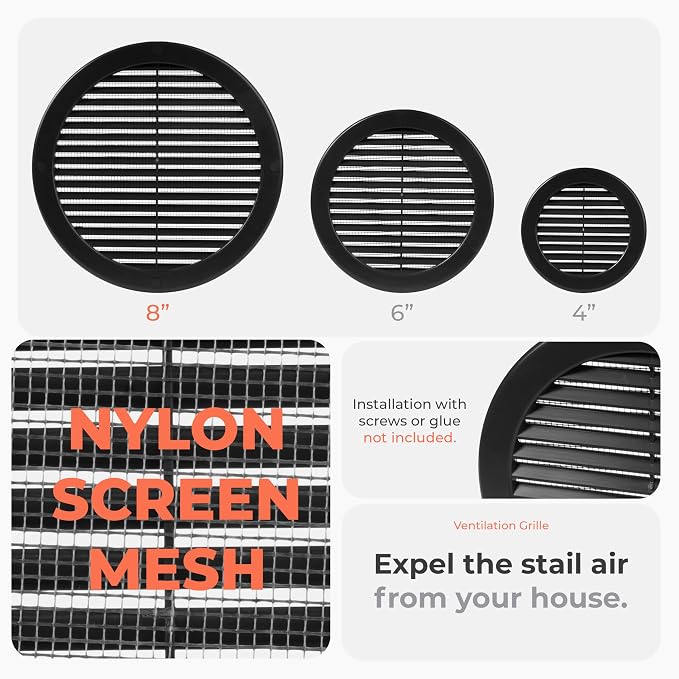 8”

6”

4”

NYLON SCREEN MESH

Installation with screws or glue not included.

Ventilation Grille

Expel the stail air from your house.