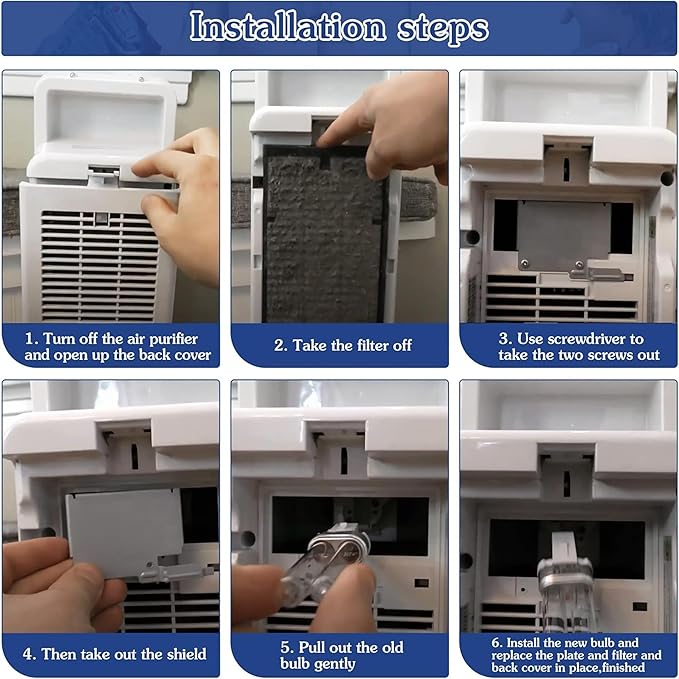 Installation steps

1. Turn off the air purifier and open up the back cover

2. Take the filter off

3. Use screwdriver to take the two screws out

4. Then take out the shield

5. Pull out the old bulb gently

6. Install the new bulb and replace the plate and filter and back cover in place,finished