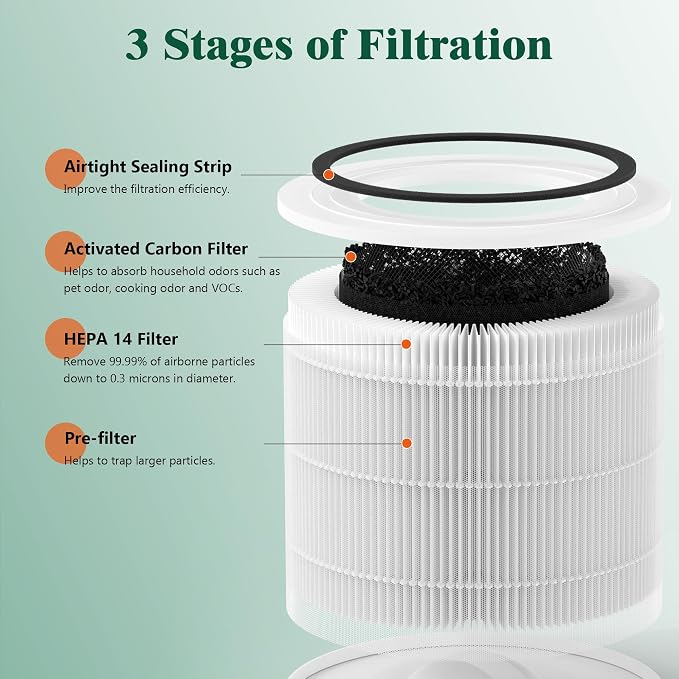 3 Stages of Filtration

Airtight Sealing Strip
Improve the filtration efficiency.

Activated Carbon Filter
Helps to absorb household odors such as pet odor, cooking odor and VOCs.

HEPA 14 Filter
Remove 99.99% of airborne particles down to 0.3 microns in diameter.

Pre-filter
Helps to trap larger particles.