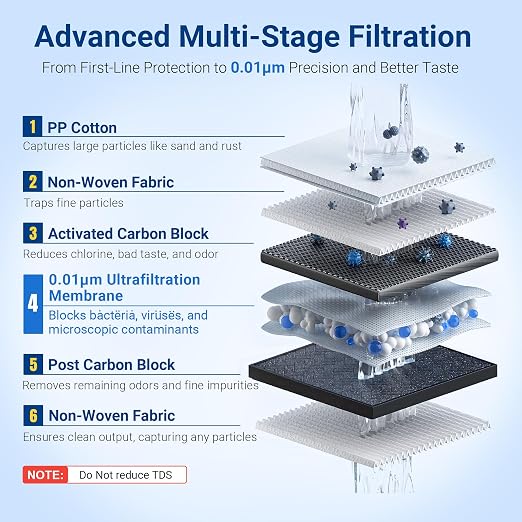 Advanced Multi-Stage Filtration

From First-Line Protection to 0.01μm Precision and Better Taste

1 PP Cotton
Captures large particles like sand and rust

2 Non-Woven Fabric
Traps fine particles

3 Activated Carbon Block
Reduces chlorine, bad taste, and odor

4 0.01μm Ultrafiltration Membrane
Blocks bäctëriä, virüsës, and microscopic contaminants

5 Post Carbon Block
Removes remaining odors and fine impurities

6 Non-Woven Fabric
Ensures clean output, capturing any particles

NOTE: Do Not reduce TDS