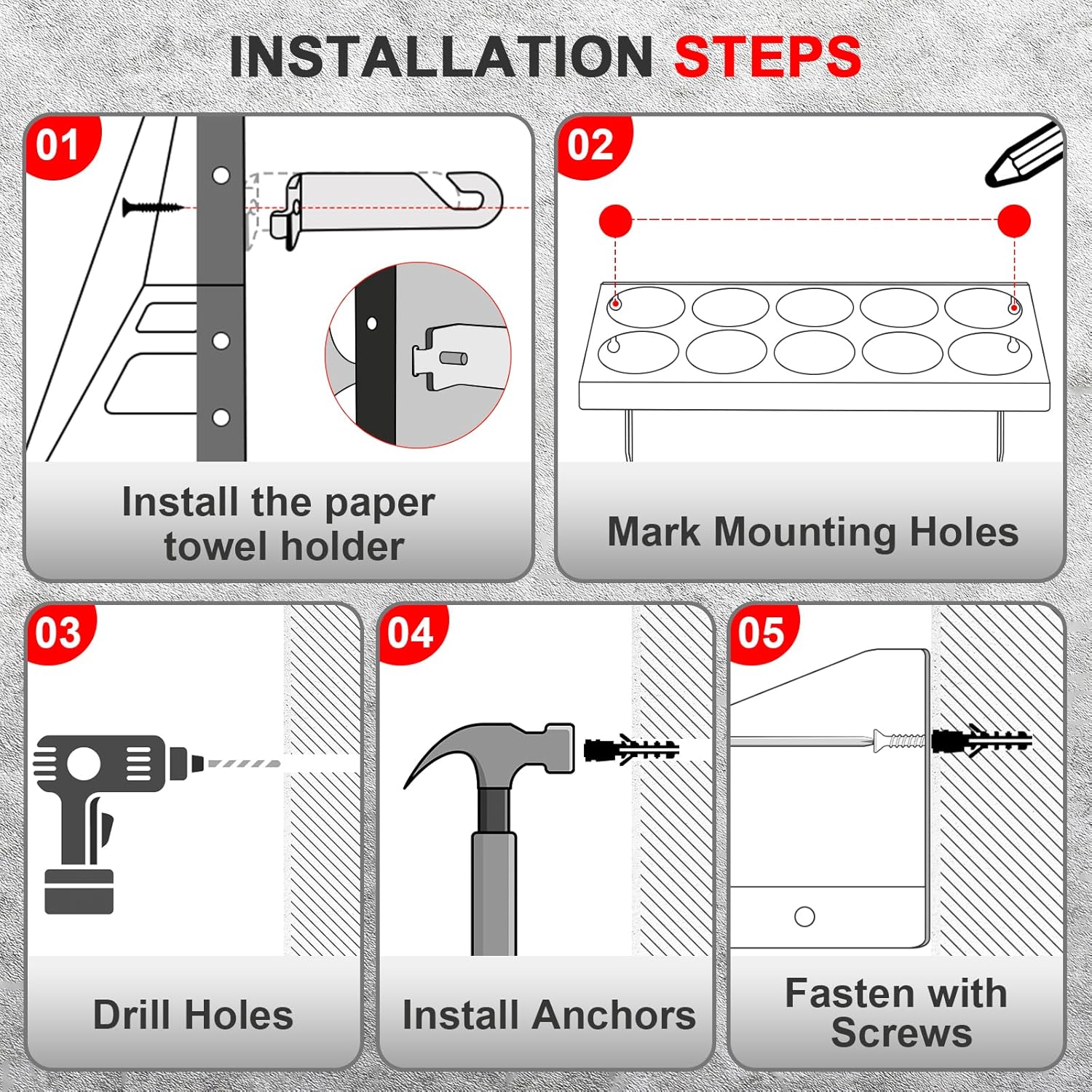 INSTALLATION STEPS

01

Install the paper towel holder

02

Mark Mounting Holes

03

Drill Holes

04

Install Anchors

05

Fasten with Screws