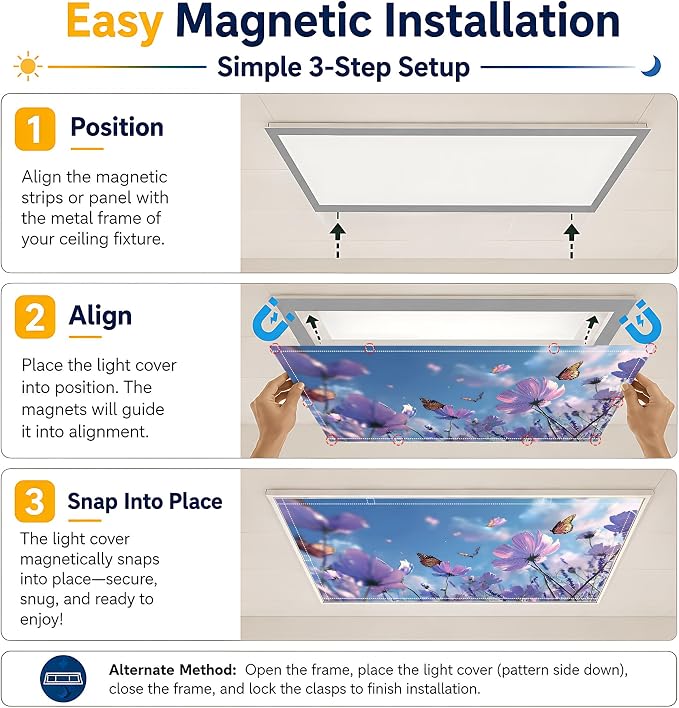 Easy Magnetic Installation

Simple 3-Step Setup

1 Position

Align the magnetic strips or panel with the metal frame of your ceiling fixture.

2 Align

Place the light cover into position. The magnets will guide it into alignment.

3 Snap Into Place

The light cover magnetically snaps into place—secure, snug, and ready to enjoy!

Alternate Method: Open the frame, place the light cover (pattern side down), close the frame, and lock the clasps to finish installation.