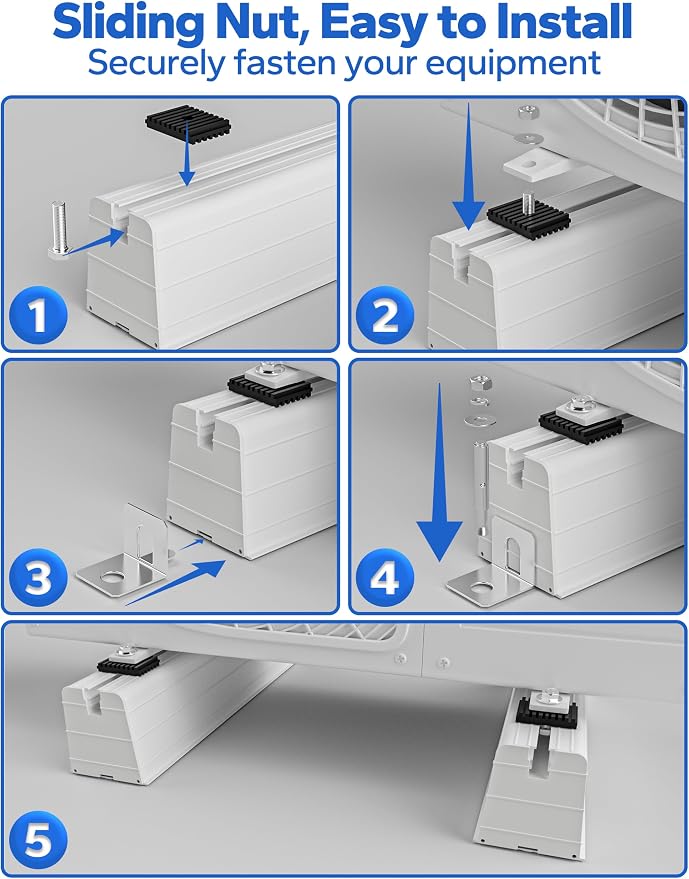 Sliding Nut, Easy to Install
Securely fasten your equipment

1

2

3

4

5