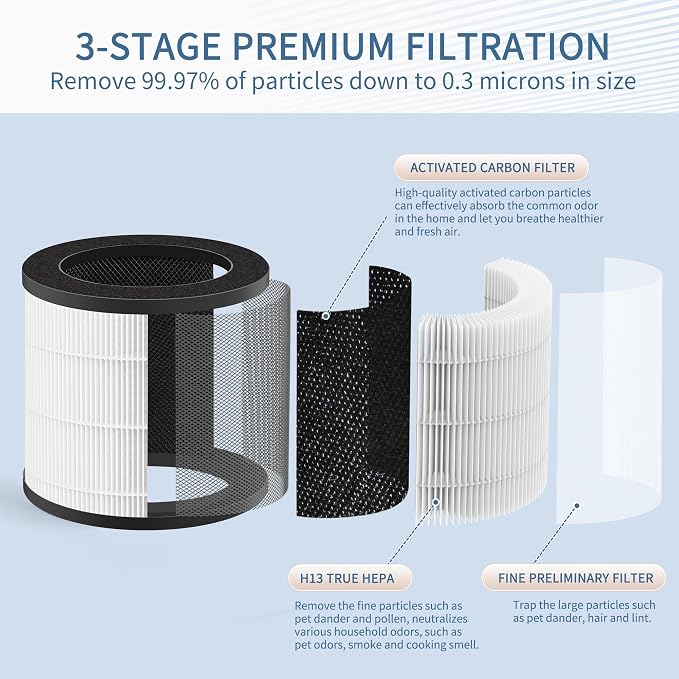 3-STAGE PREMIUM FILTRATION
Remove 99.97% of particles down to 0.3 microns in size

ACTIVATED CARBON FILTER
High-quality activated carbon particles can effectively absorb the common odor in the home and let you breathe healthier and fresh air.

H13 TRUE HEPA
Remove the fine particles such as pet dander and pollen, neutralizes various household odors, such as pet odors, smoke and cooking smell.

FINE PRELIMINARY FILTER
Trap the large particles such as pet dander, hair and lint.