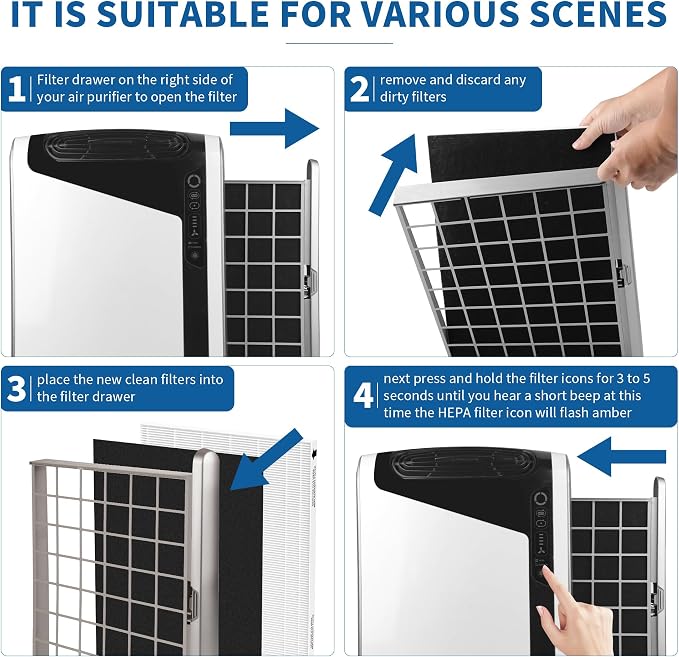 IT IS SUITABLE FOR VARIOUS SCENES

1 Filter drawer on the right side of your air purifier to open the filter

2 remove and discard any dirty filters

3 place the new clean filters into the filter drawer

4 next press and hold the filter icons for 3 to 5 seconds until you hear a short beep at this time the HEPA filter icon will flash amber