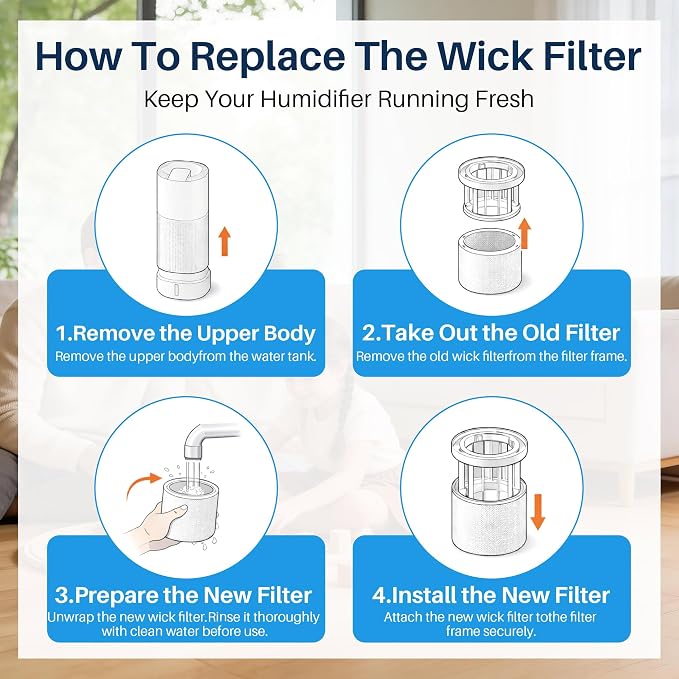 How To Replace The Wick Filter

Keep Your Humidifier Running Fresh

1.Remove the Upper Body

Remove the upper bodyfrom the water tank.

2.Take Out the Old Filter

Remove the old wick filterfrom the filter frame.

3.Prepare the New Filter

Unwrap the new wick filter.Rinse it thoroughly with clean water before use.

4.Install the New Filter

Attach the new wick filter tothe filter frame securely.