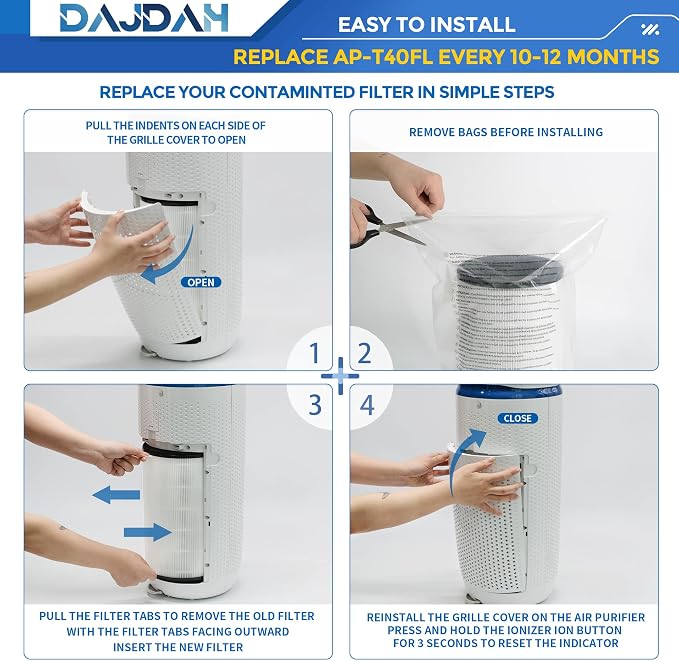 DAJDAH

EASY TO INSTALL

REPLACE AP-T40FL EVERY 10-12 MONTHS

REPLACE YOUR CONTAMINTED FILTER IN SIMPLE STEPS

PULL THE INDENTS ON EACH SIDE OF THE GRILLE COVER TO OPEN

OPEN

REMOVE BAGS BEFORE INSTALLING

1

2

3

4

CLOSE

PULL THE FILTER TABS TO REMOVE THE OLD FILTER WITH THE FILTER TABS FACING OUTWARD INSERT THE NEW FILTER

REINSTALL THE GRILLE COVER ON THE AIR PURIFIER PRESS AND HOLD THE IONIZER ION BUTTON FOR 3 SECONDS TO RESET THE INDICATOR