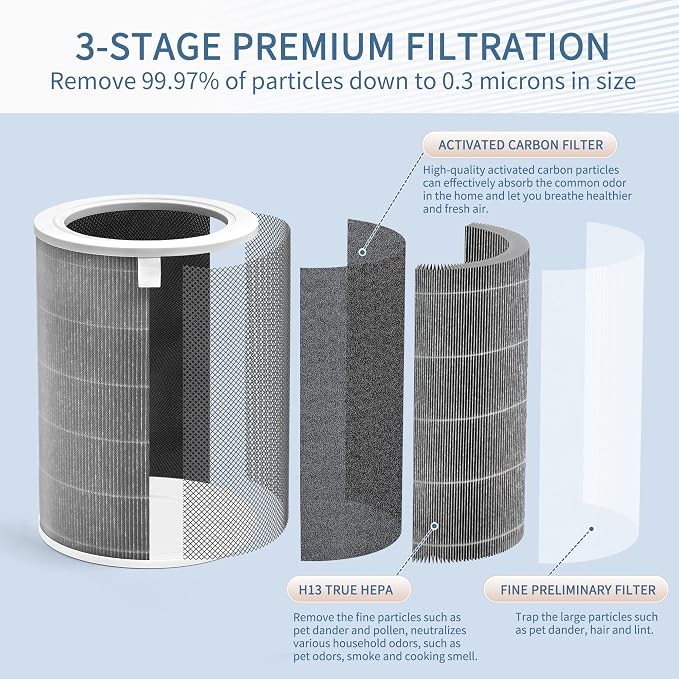 3-STAGE PREMIUM FILTRATION
Remove 99.97% of particles down to 0.3 microns in size

ACTIVATED CARBON FILTER
High-quality activated carbon particles can effectively absorb the common odor in the home and let you breathe healthier and fresh air.

H13 TRUE HEPA
Remove the fine particles such as pet dander and pollen, neutralizes various household odors, such as pet odors, smoke and cooking smell.

FINE PRELIMINARY FILTER
Trap the large particles such as pet dander, hair and lint.