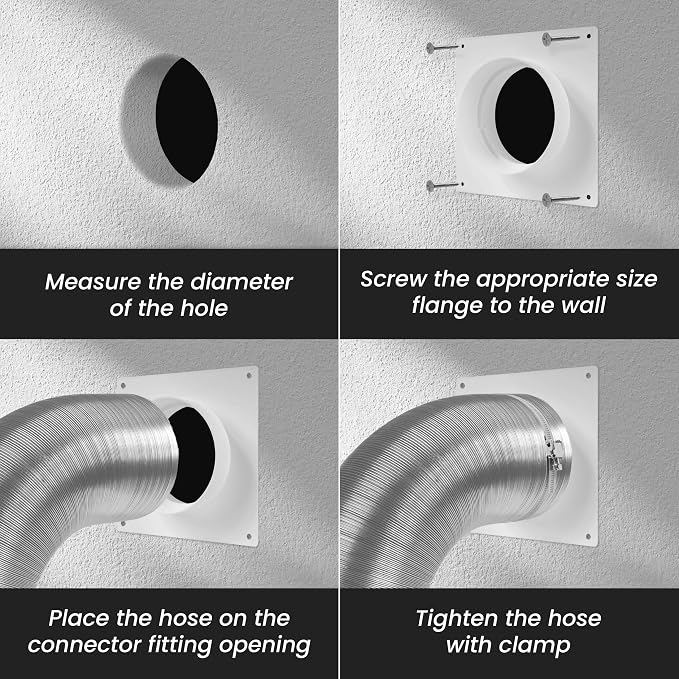 Measure the diameter of the hole

Screw the appropriate size flange to the wall

Place the hose on the connector fitting opening

Tighten the hose with clamp